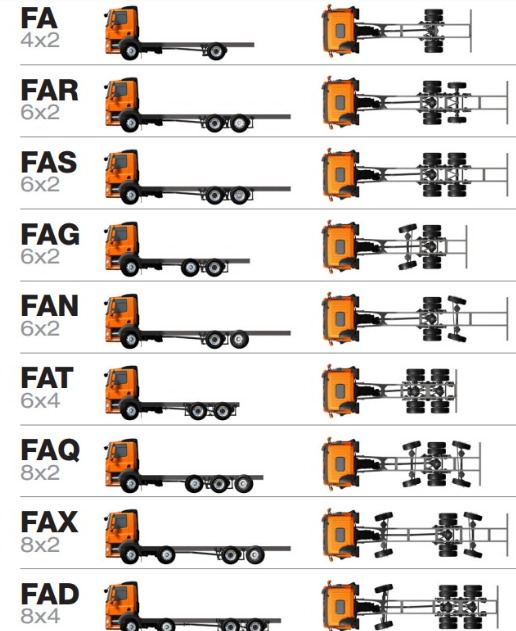 FA
4x2

FAR
6x2

FAS
6x2

FAG
6x2

FAN
6x2

FAT
6x4

FAQ
8x2

FAX
8x2

FAD
8x4